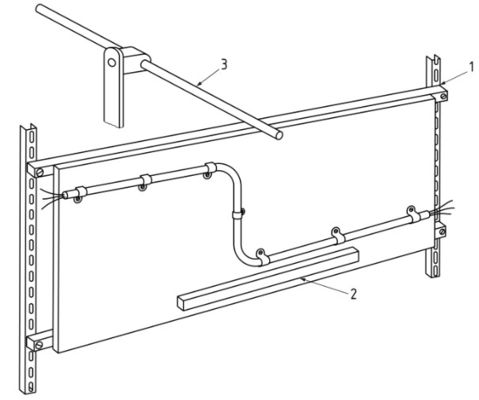 3
1
2